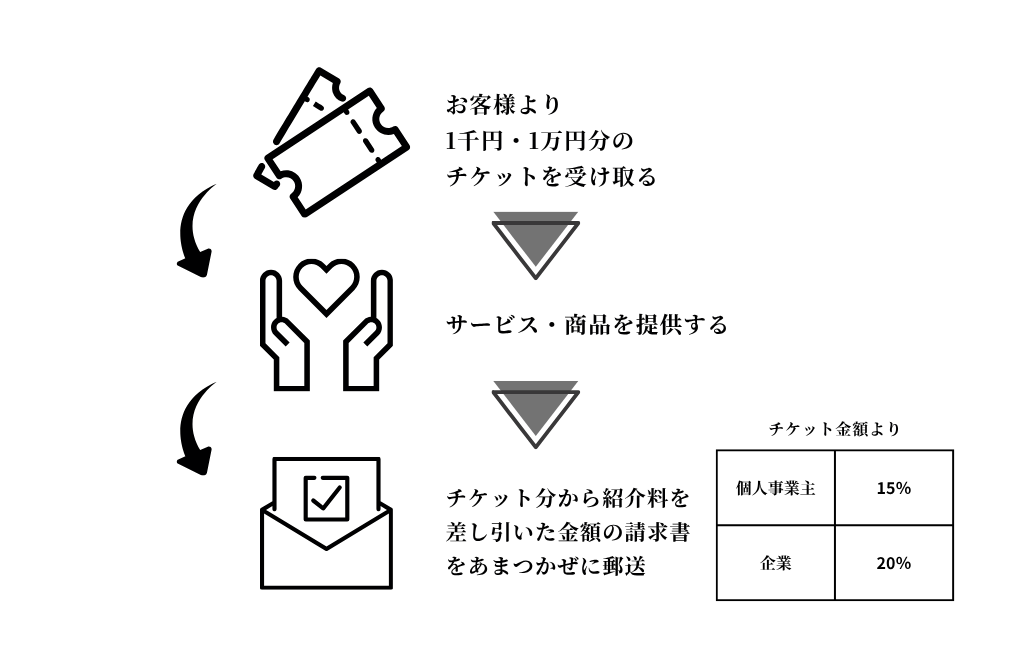 お客様より
1千円・1万円分の
チケットを受け取る

サービス・商品を提供する

チケット分から紹介料を
差し引いた金額の請求書
をあまつかぜに郵送

チケット金額より

| 個人事業主 | 15% |
|---|---|
| 企業 | 20% |