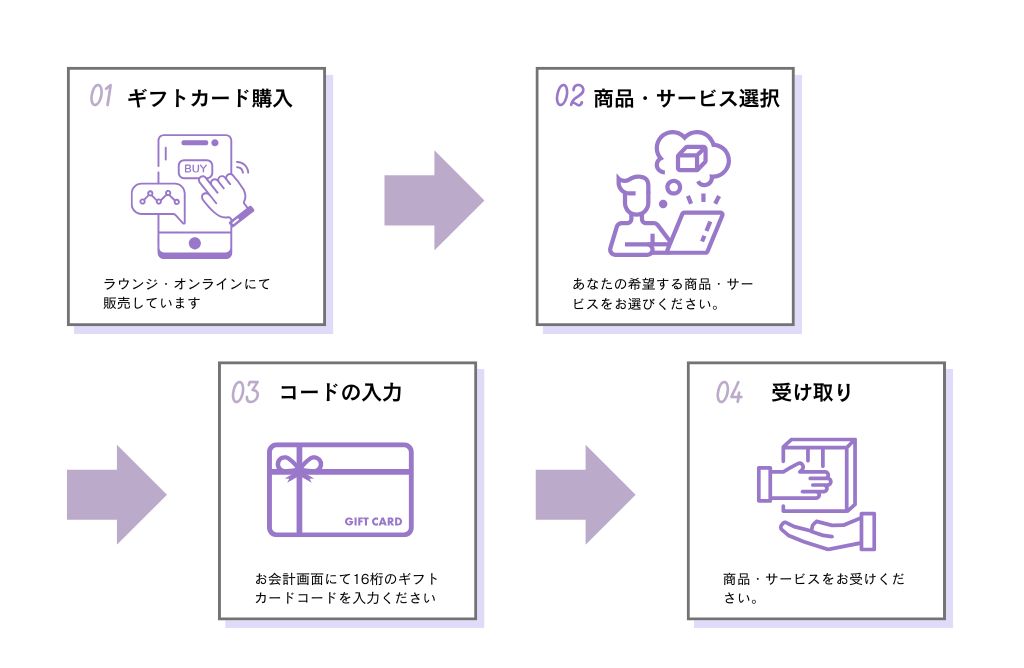 01 ギフトカード購入

BUY

ラウンジ・オンラインにて販売しています

02 商品・サービス選択

あなたの希望する商品・サービスをお選びください。

03 コードの入力

GIFT CARD

お会計画面にて16桁のギフトカードコードを入力ください

04 受け取り

商品・サービスをお受けください。